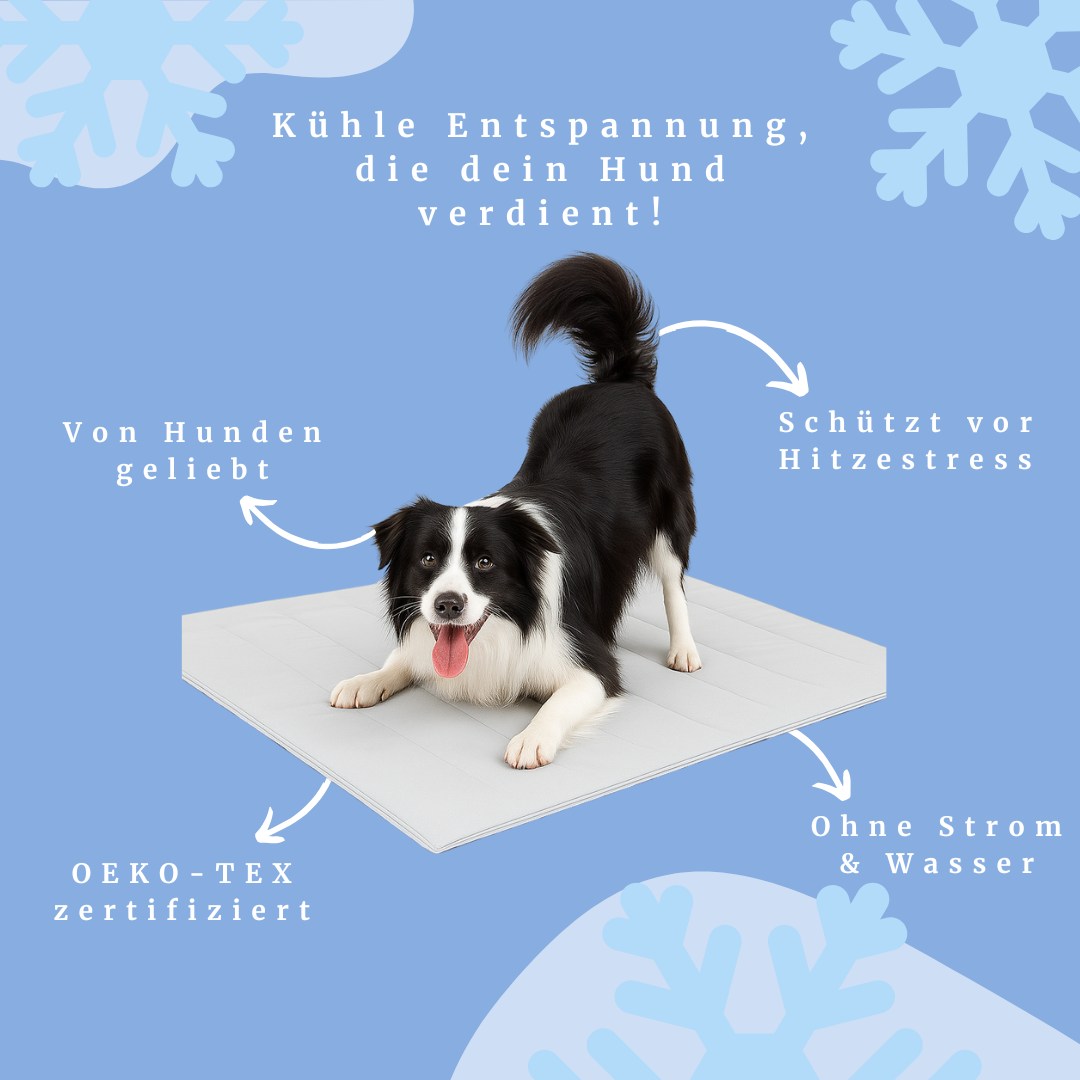 Kühle Entspannung, die dein Hund verdient!

Von Hunden geliebt

Schützt vor Hitzestress

OEKO-TEX zertifiziert

Ohne Strom & Wasser